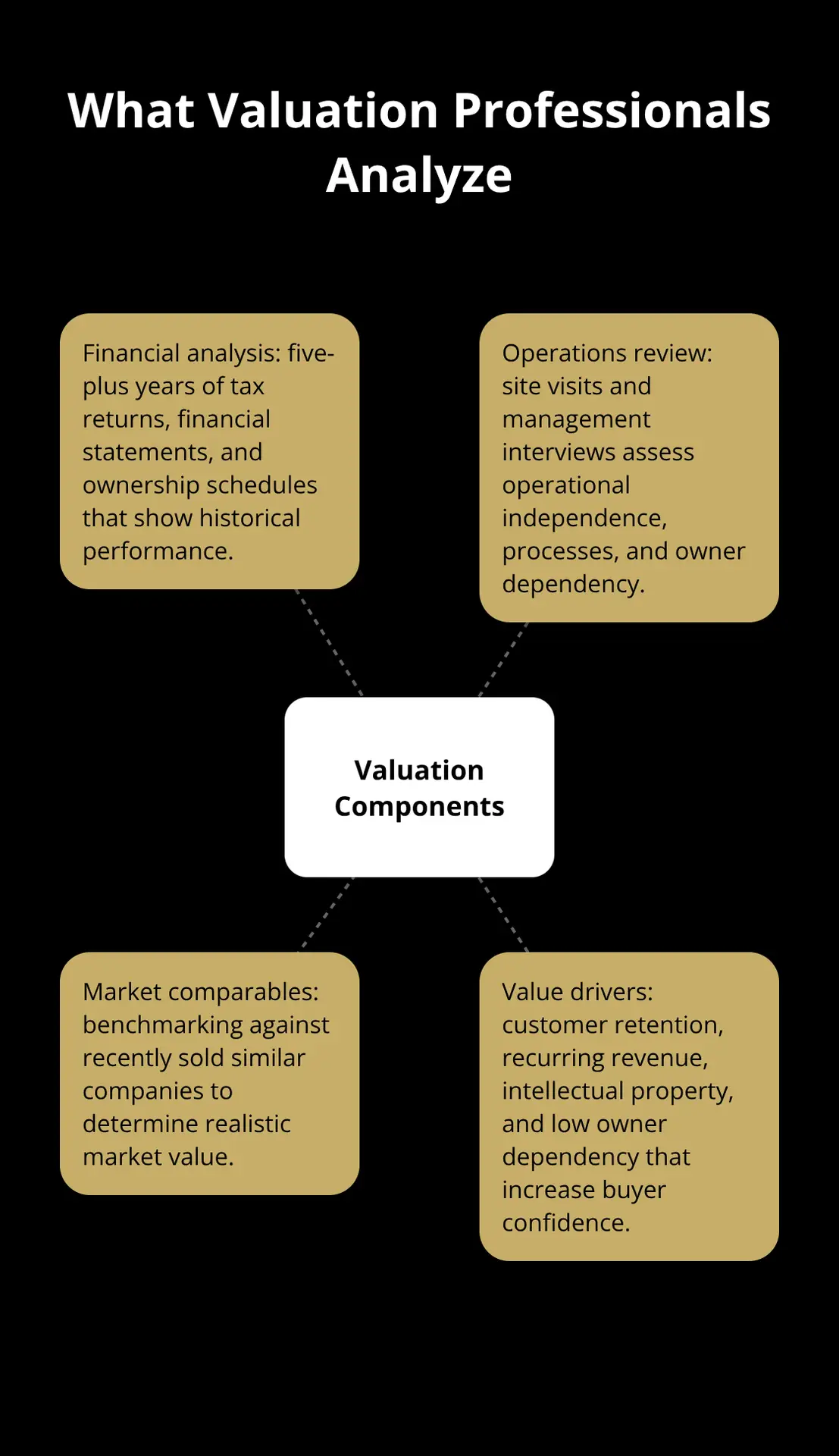 What Valuation Professionals Analyze

Financial analysis: five-plus years of tax returns, financial statements, and ownership schedules that show historical performance.

Operations review: site visits and management interviews assess operational independence, processes, and owner dependency.

Valuation Components

Market comparables: benchmarking against recently sold similar companies to determine realistic market value.

Value drivers: customer retention, recurring revenue, intellectual property, and low owner dependency that increase buyer confidence.