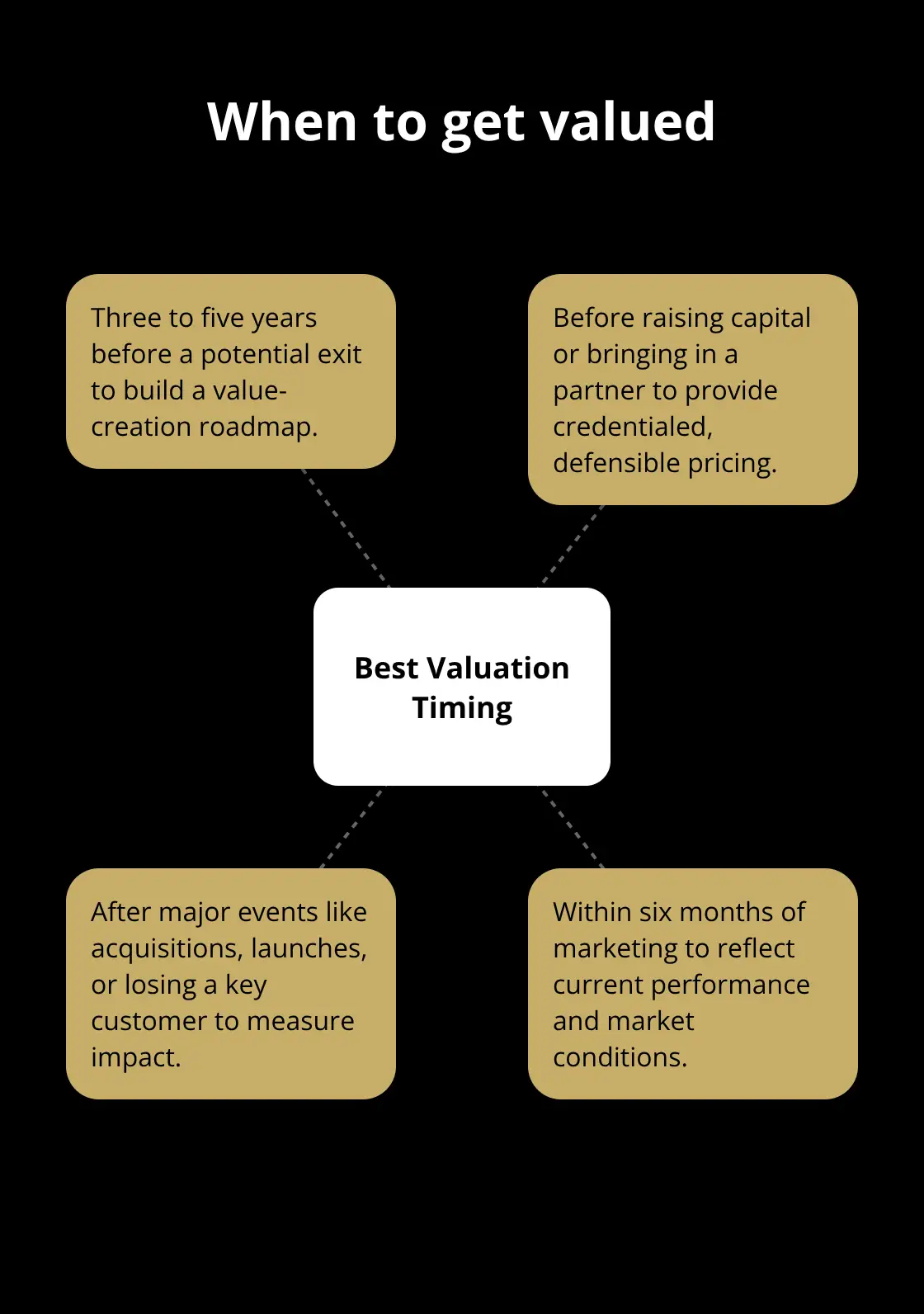 When to get valued

Three to five years before a potential exit to build a value-creation roadmap.

Before raising capital or bringing in a partner to provide credentialed, defensible pricing.

Best Valuation Timing

After major events like acquisitions, launches, or losing a key customer to measure impact.

Within six months of marketing to reflect current performance and market conditions.