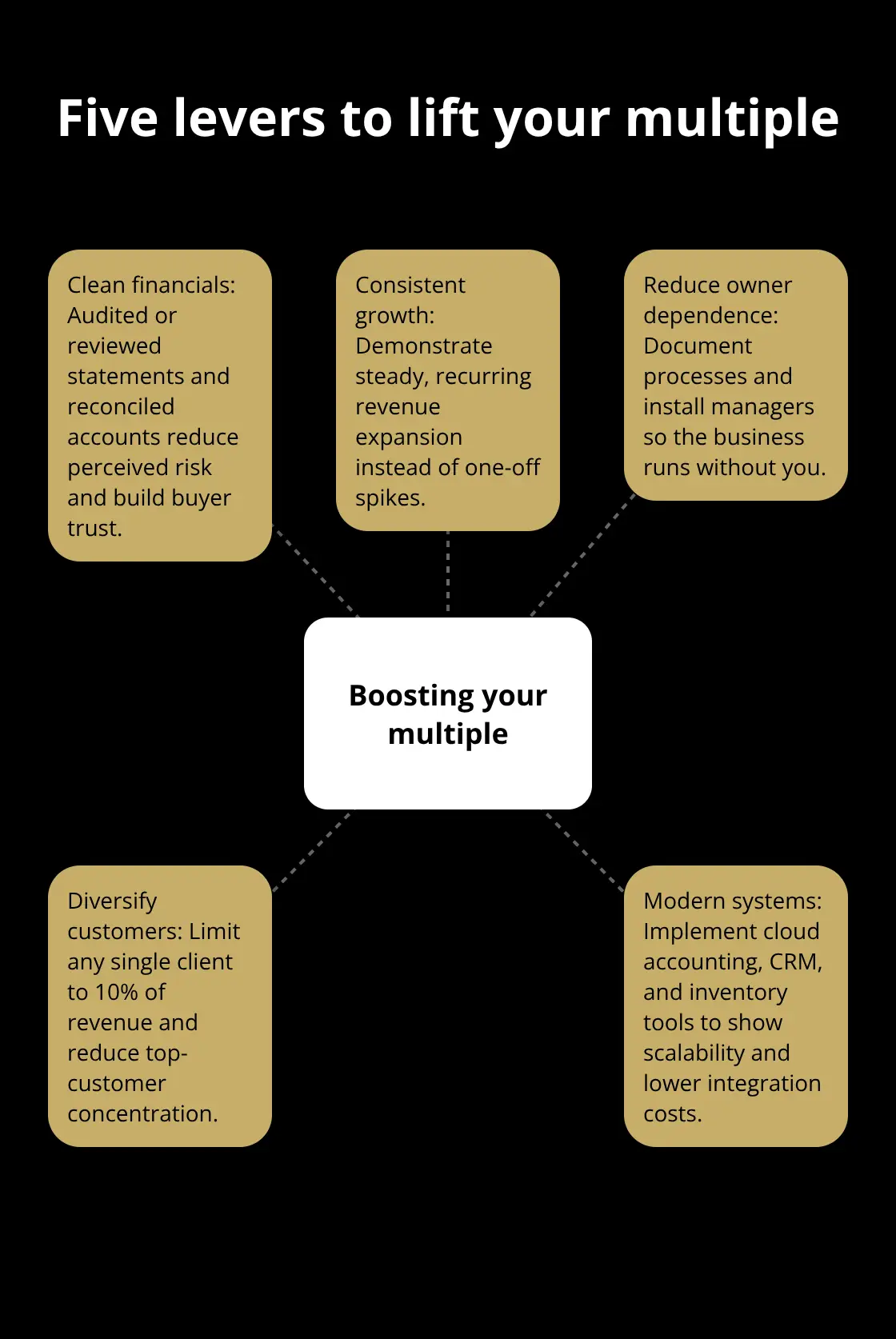 Five levers to lift your multiple

Clean financials: Audited or reviewed statements and reconciled accounts reduce perceived risk and build buyer trust.

Consistent growth: Demonstrate steady, recurring revenue expansion instead of one-off spikes.

Reduce owner dependence: Document processes and install managers so the business runs without you.

Boosting your multiple

Diversify customers: Limit any single client to 10% of revenue and reduce top-customer concentration.

Modern systems: Implement cloud accounting, CRM, and inventory tools to show scalability and lower integration costs.