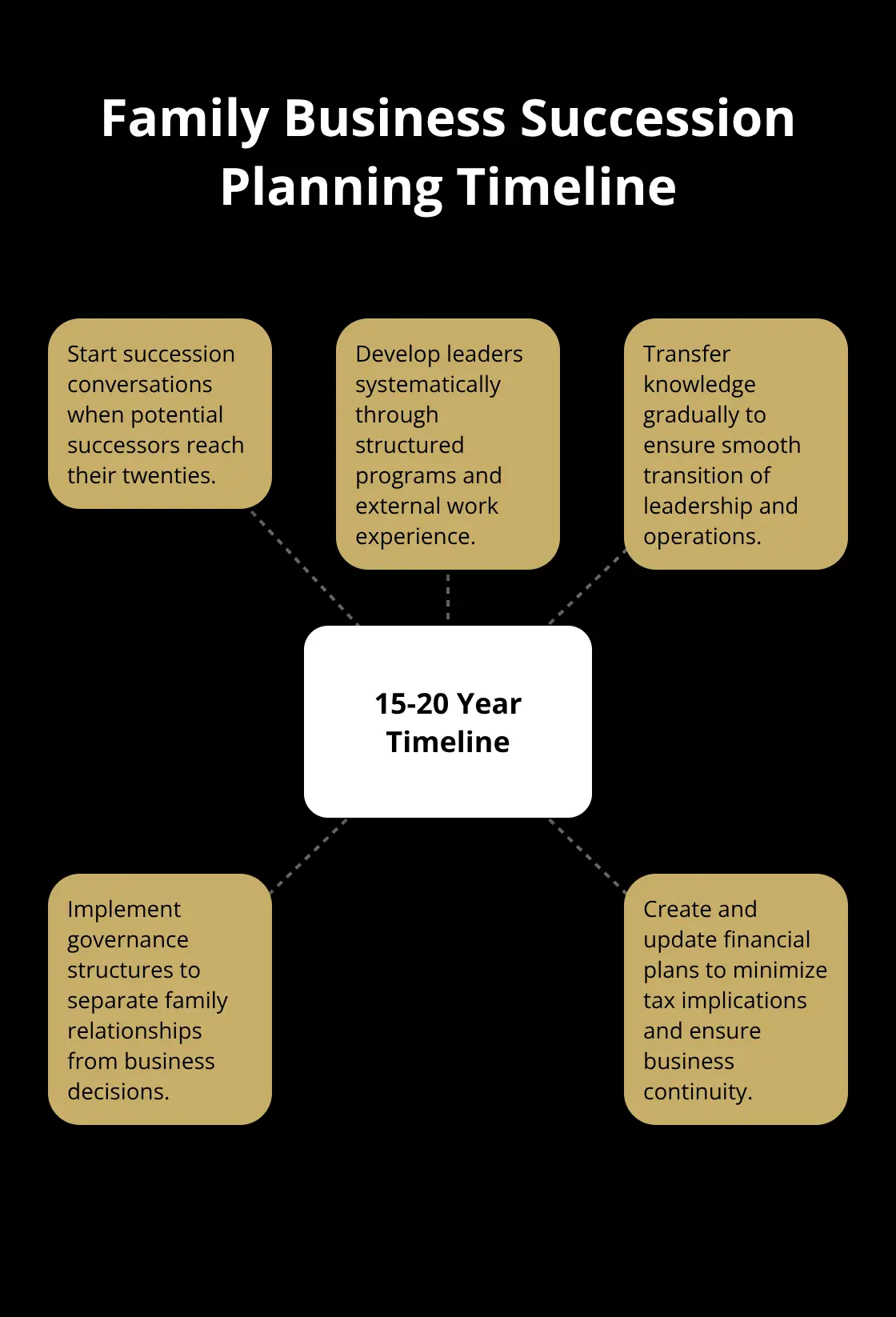 Family Business Succession Planning Timeline

Start succession conversations when potential successors reach their twenties.

Develop leaders systematically through structured programs and external work experience.

Transfer knowledge gradually to ensure smooth transition of leadership and operations.

15-20 Year Timeline

Implement governance structures to separate family relationships from business decisions.

Create and update financial plans to minimize tax implications and ensure business continuity.