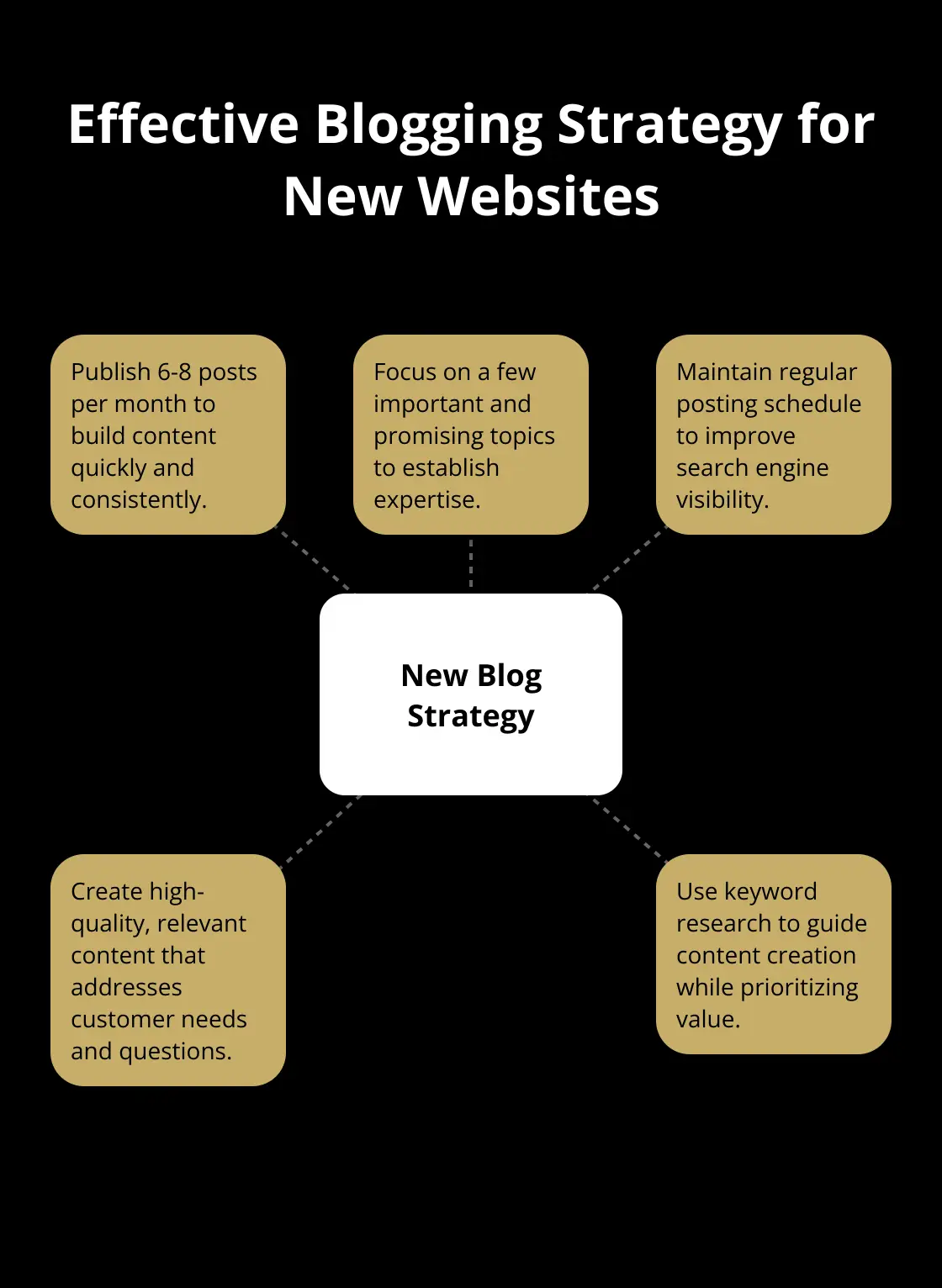 Effective Blogging Strategy for New Websites

Publish 6-8 posts per month to build content quickly and consistently.

Focus on a few important and promising topics to establish expertise.

Maintain regular posting schedule to improve search engine visibility.

New Blog Strategy

Create high-quality, relevant content that addresses customer needs and questions.

Use keyword research to guide content creation while prioritizing value.