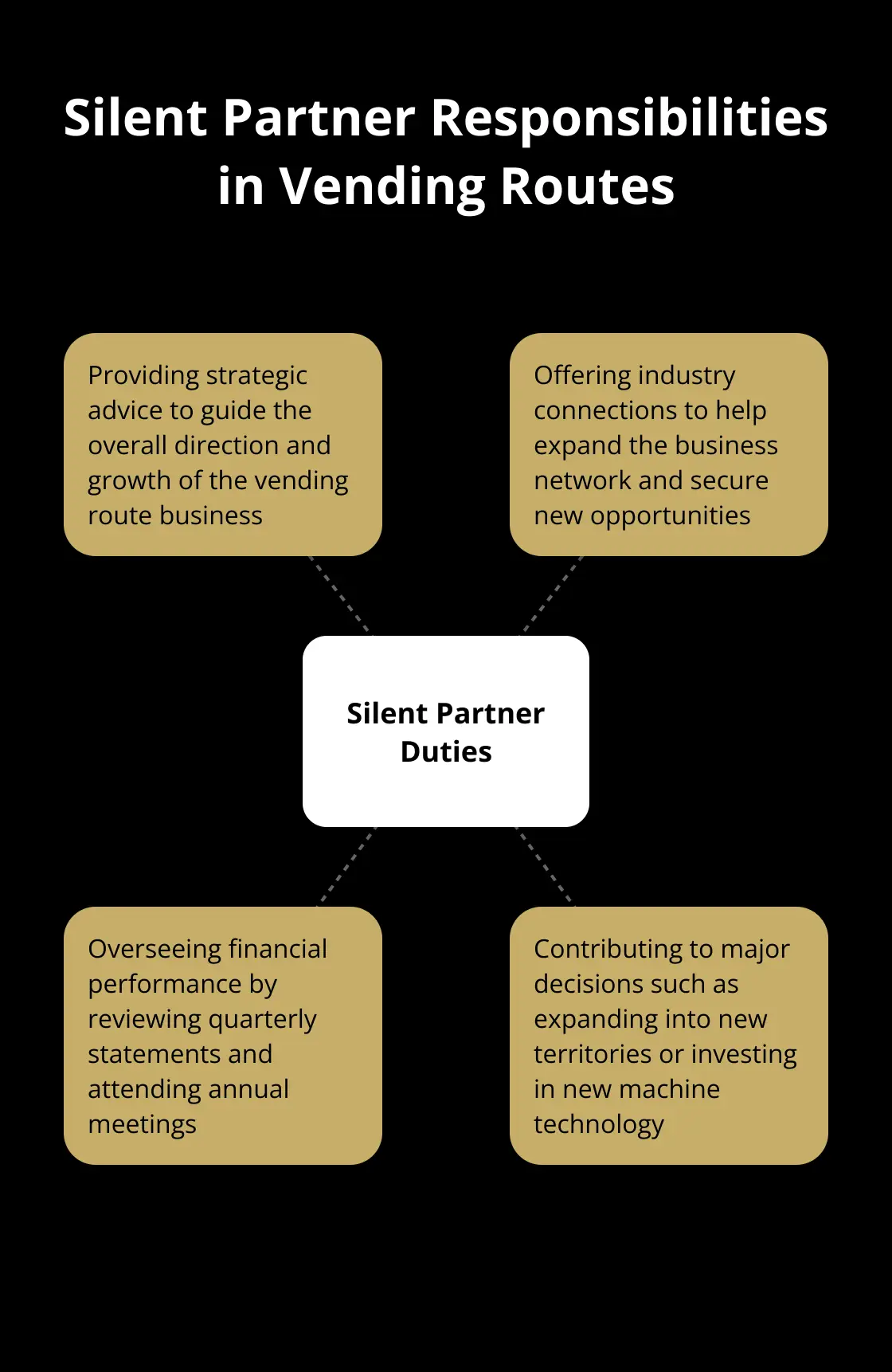 Silent Partner Responsibilities in Vending Routes

Providing strategic advice to guide the overall direction and growth of the vending route business

Offering industry connections to help expand the business network and secure new opportunities

Silent Partner Duties

Overseeing financial performance by reviewing quarterly statements and attending annual meetings

Contributing to major decisions such as expanding into new territories or investing in new machine technology