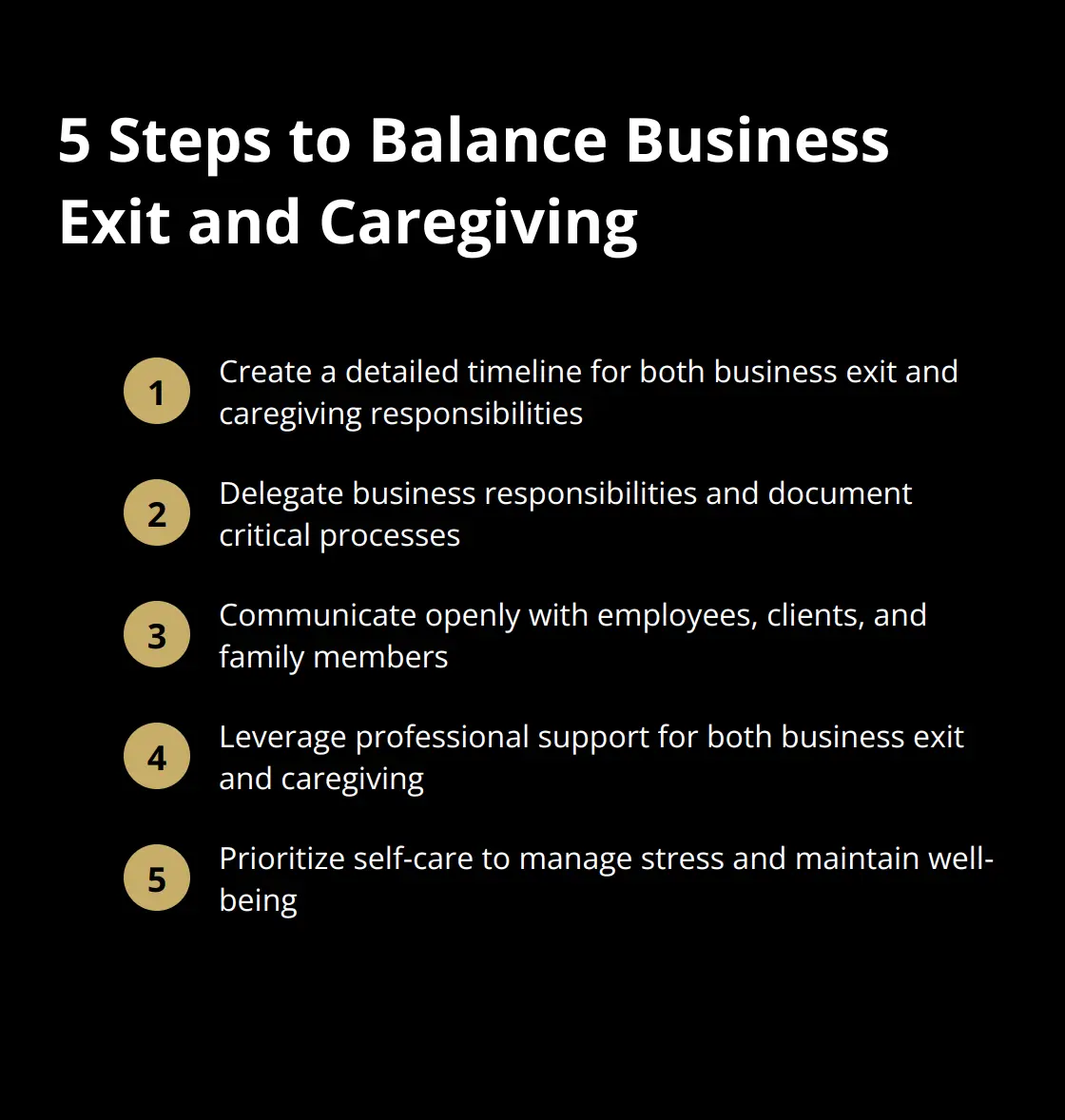 5 Steps to Balance Business Exit and Caregiving

1 Create a detailed timeline for both business exit and caregiving responsibilities

2 Delegate business responsibilities and document critical processes

3 Communicate openly with employees, clients, and family members

4 Leverage professional support for both business exit and caregiving

5 Prioritize self-care to manage stress and maintain well-being