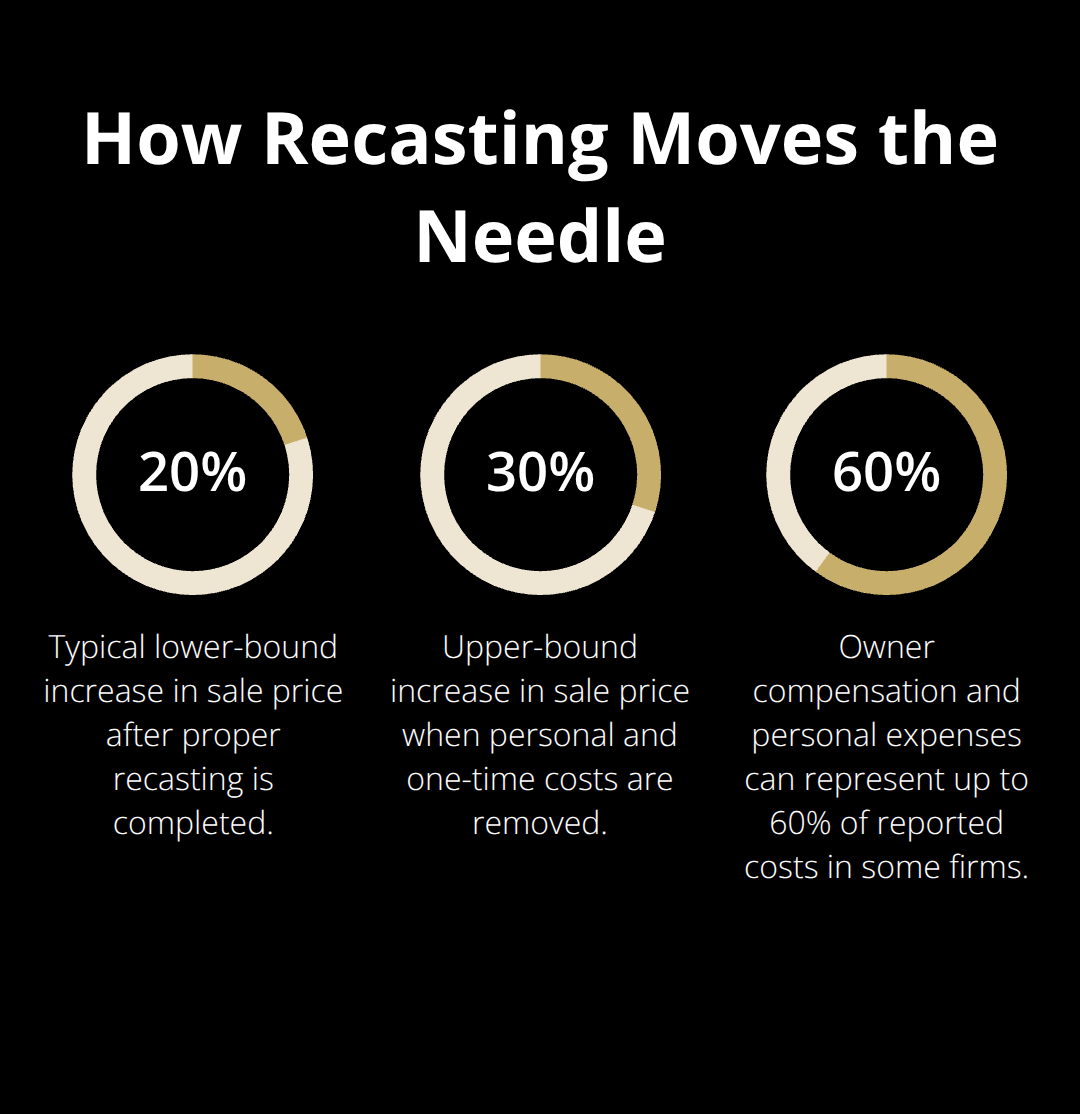 How Recasting Moves the Needle

20%

Typical lower-bound increase in sale price after proper recasting is completed.

30%

Upper-bound increase in sale price when personal and one-time costs are removed.

60%

Owner compensation and personal expenses can represent up to 60% of reported costs in some firms.