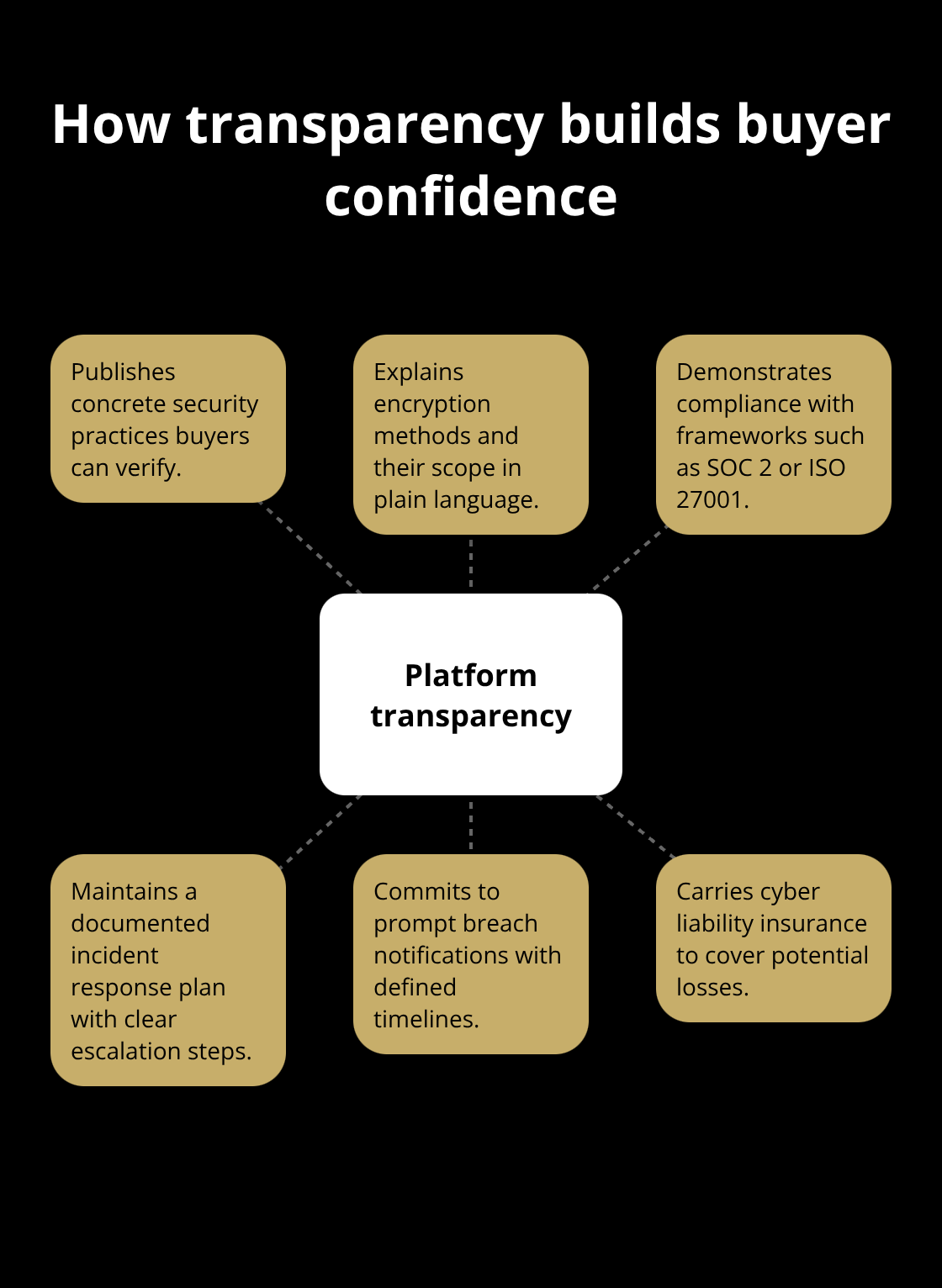 How transparency builds buyer confidence

Publishes concrete security practices buyers can verify.

Explains encryption methods and their scope in plain language.

Demonstrates compliance with frameworks such as SOC 2 or ISO 27001.

Platform transparency

Maintains a documented incident response plan with clear escalation steps.

Commits to prompt breach notifications with defined timelines.

Carries cyber liability insurance to cover potential losses.