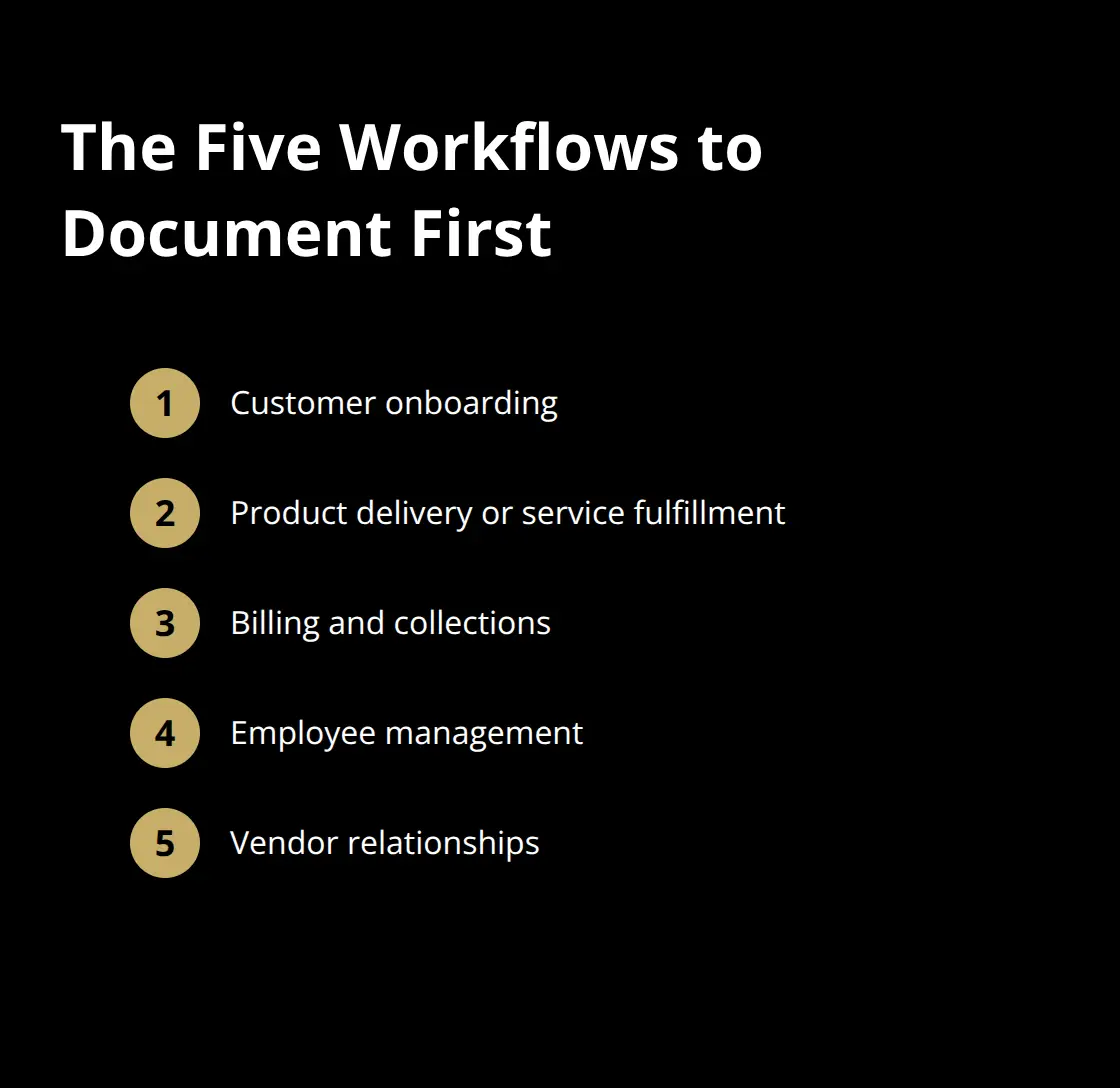 The Five Workflows to Document First

1 Customer onboarding

2 Product delivery or service fulfillment

3 Billing and collections

4 Employee management

5 Vendor relationships