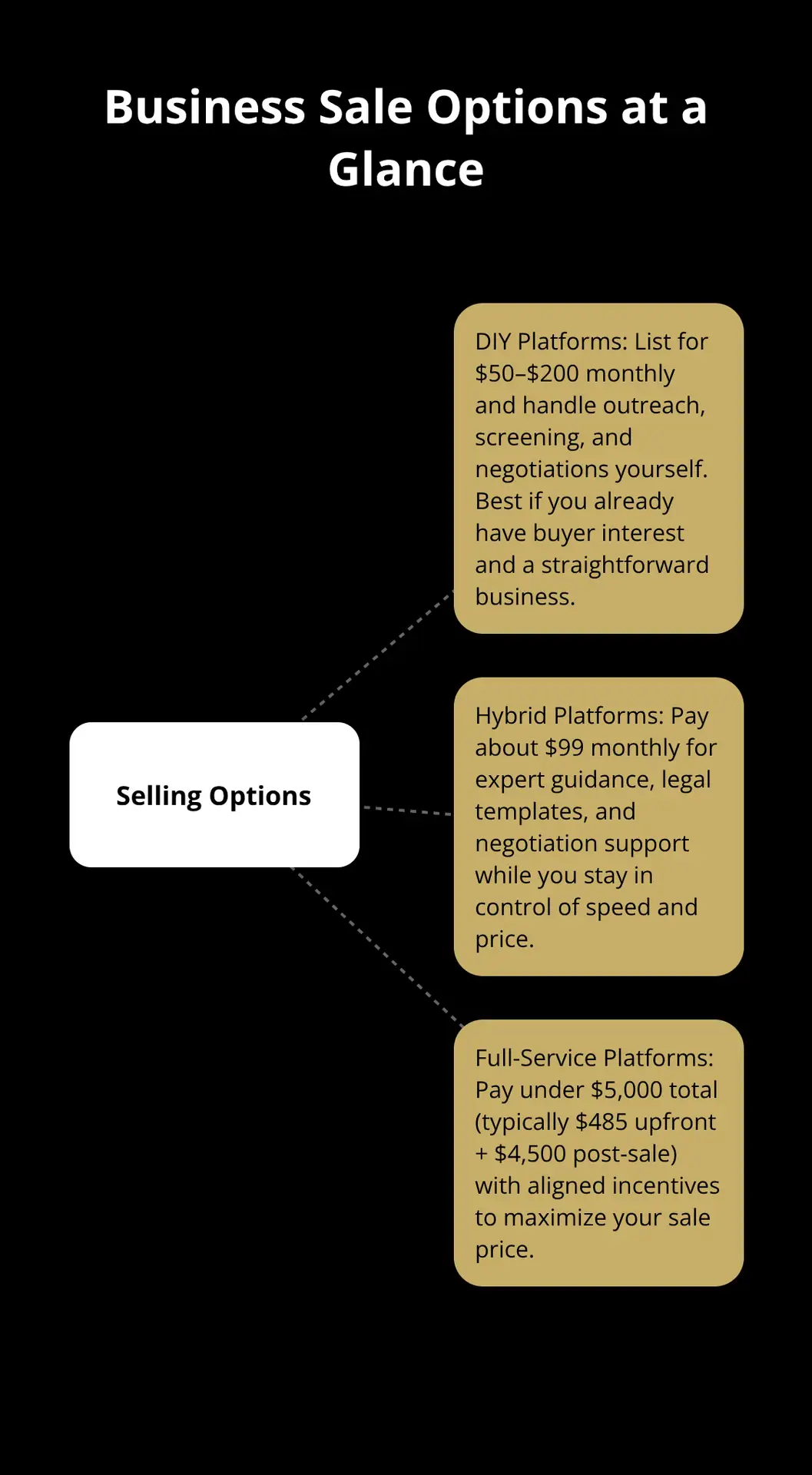 Business Sale Options at a Glance

Selling Options

DIY Platforms: List for \$50–\$200 monthly and handle outreach, screening, and negotiations yourself. Best if you already have buyer interest and a straightforward business.

Hybrid Platforms: Pay about \$99 monthly for expert guidance, legal templates, and negotiation support while you stay in control of speed and price.

Full-Service Platforms: Pay under \$5,000 total (typically \$485 upfront + \$4,500 post-sale) with aligned incentives to maximize your sale price.