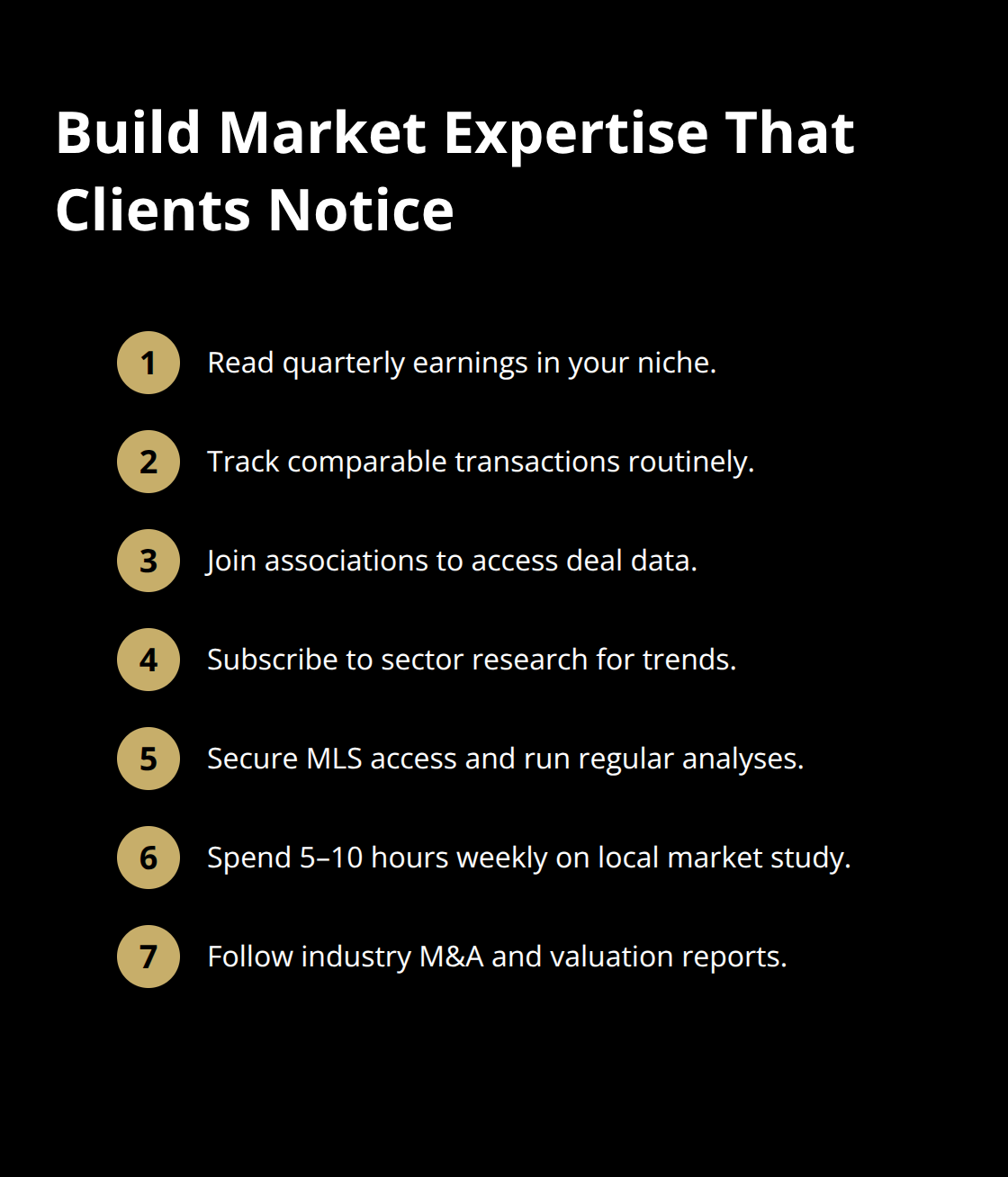 Build Market Expertise That Clients Notice

1 Read quarterly earnings in your niche.

2 Track comparable transactions routinely.

3 Join associations to access deal data.

4 Subscribe to sector research for trends.

5 Secure MLS access and run regular analyses.

6 Spend 5–10 hours weekly on local market study.

7 Follow industry M&A and valuation reports.