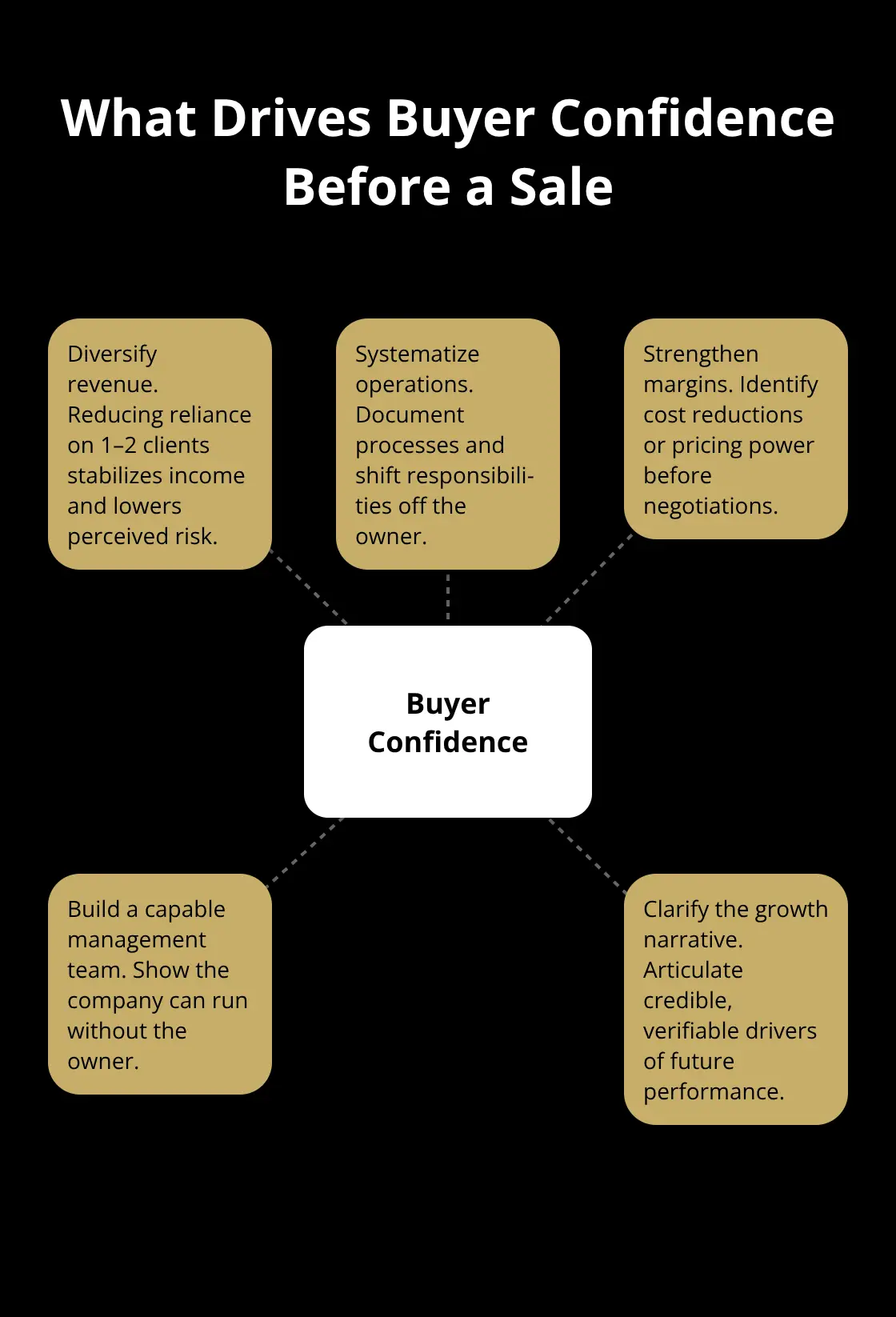 What Drives Buyer Confidence Before a Sale

Diversify revenue. Reducing reliance on 1–2 clients stabilizes income and lowers perceived risk.

Systematize operations. Document processes and shift responsibilities off the owner.

Strengthen margins. Identify cost reductions or pricing power before negotiations.

Buyer Confidence

Build a capable management team. Show the company can run without the owner.

Clarify the growth narrative. Articulate credible, verifiable drivers of future performance.