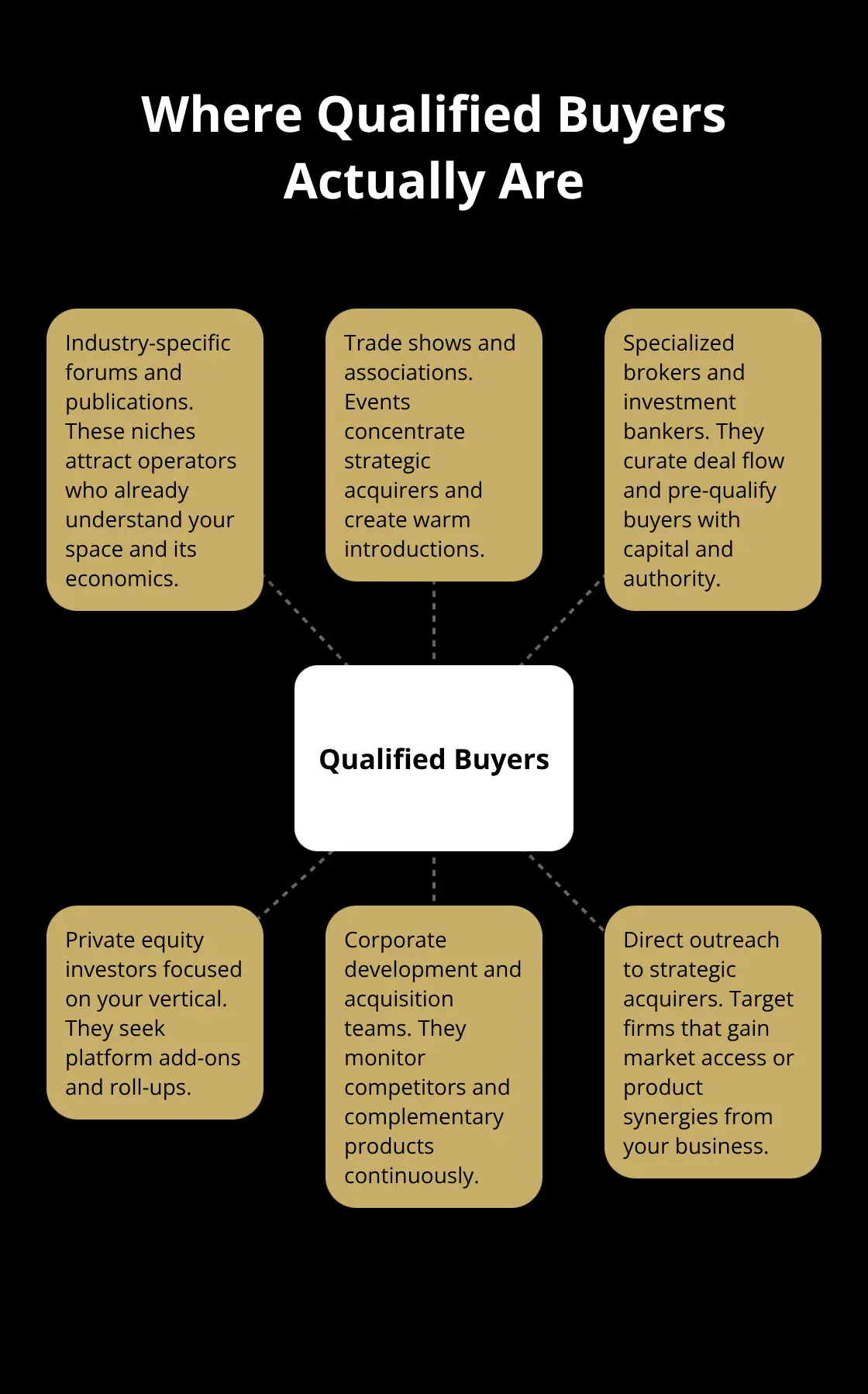 Where Qualified Buyers Actually Are

Industry-specific forums and publications. These niches attract operators who already understand your space and its economics.

Trade shows and associations. Events concentrate strategic acquirers and create warm introductions.

Specialized brokers and investment bankers. They curate deal flow and pre-qualify buyers with capital and authority.

Qualified Buyers

Private equity investors focused on your vertical. They seek platform add-ons and roll-ups.

Corporate development and acquisition teams. They monitor competitors and complementary products continuously.

Direct outreach to strategic acquirers. Target firms that gain market access or product synergies from your business.