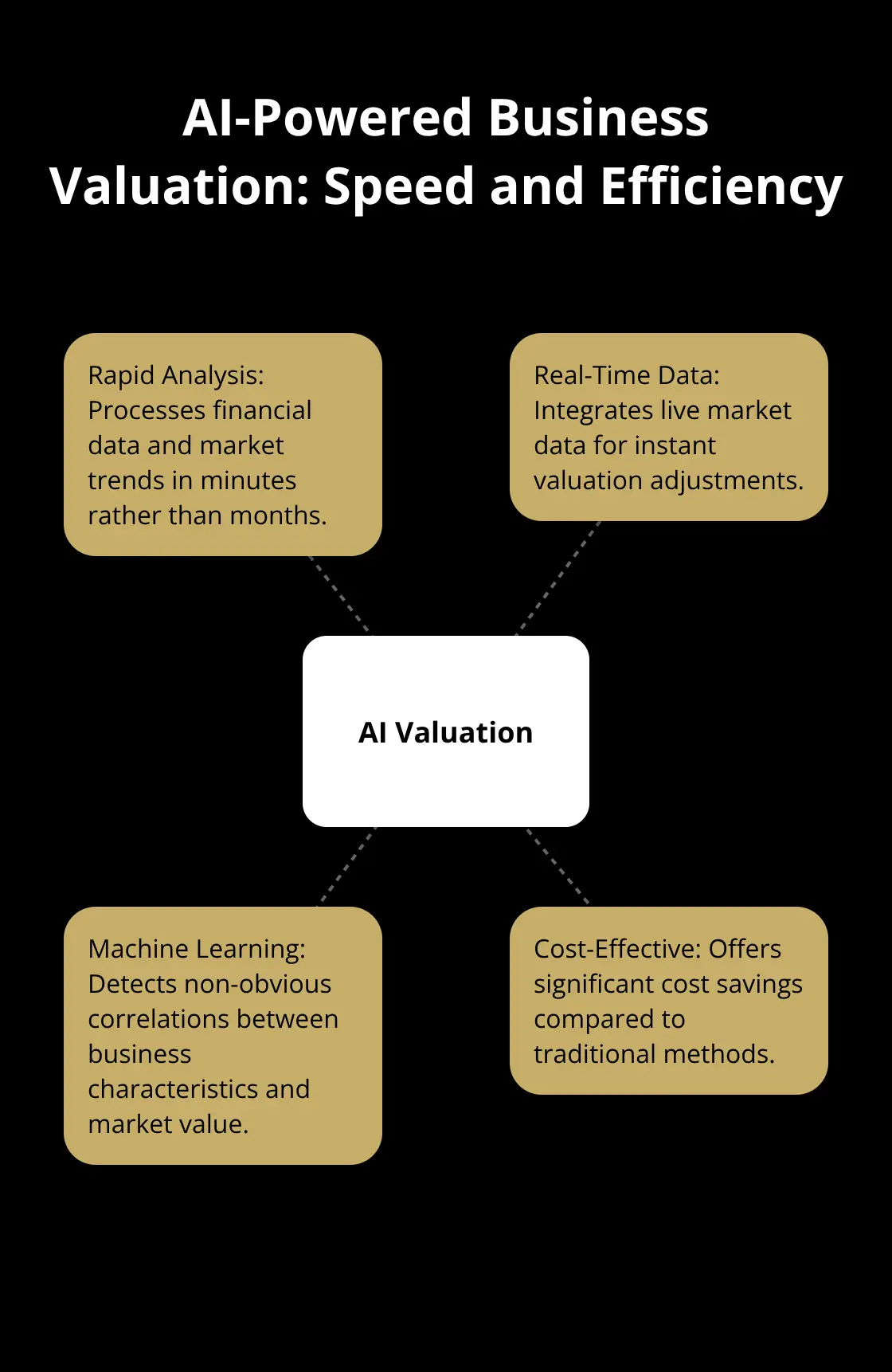 AI-Powered Business Valuation: Speed and Efficiency

Rapid Analysis: Processes financial data and market trends in minutes rather than months.

Real-Time Data: Integrates live market data for instant valuation adjustments.

AI Valuation

Machine Learning: Detects non-obvious correlations between business characteristics and market value.

Cost-Effective: Offers significant cost savings compared to traditional methods.