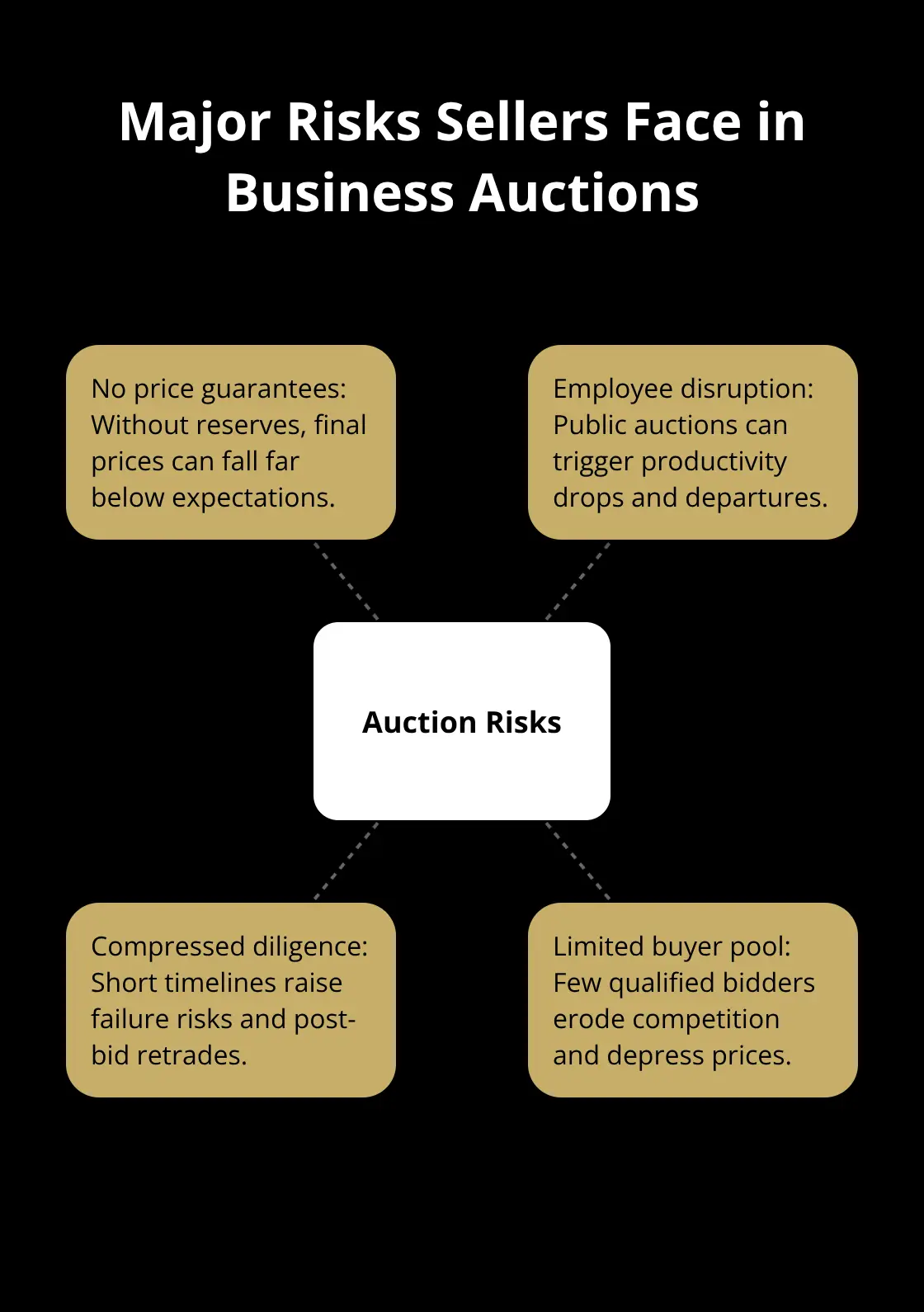 Major Risks Sellers Face in Business Auctions

No price guarantees: Without reserves, final prices can fall far below expectations.

Employee disruption: Public auctions can trigger productivity drops and departures.

Auction Risks

Compressed diligence: Short timelines raise failure risks and post-bid retrades.

Limited buyer pool: Few qualified bidders erode competition and depress prices.