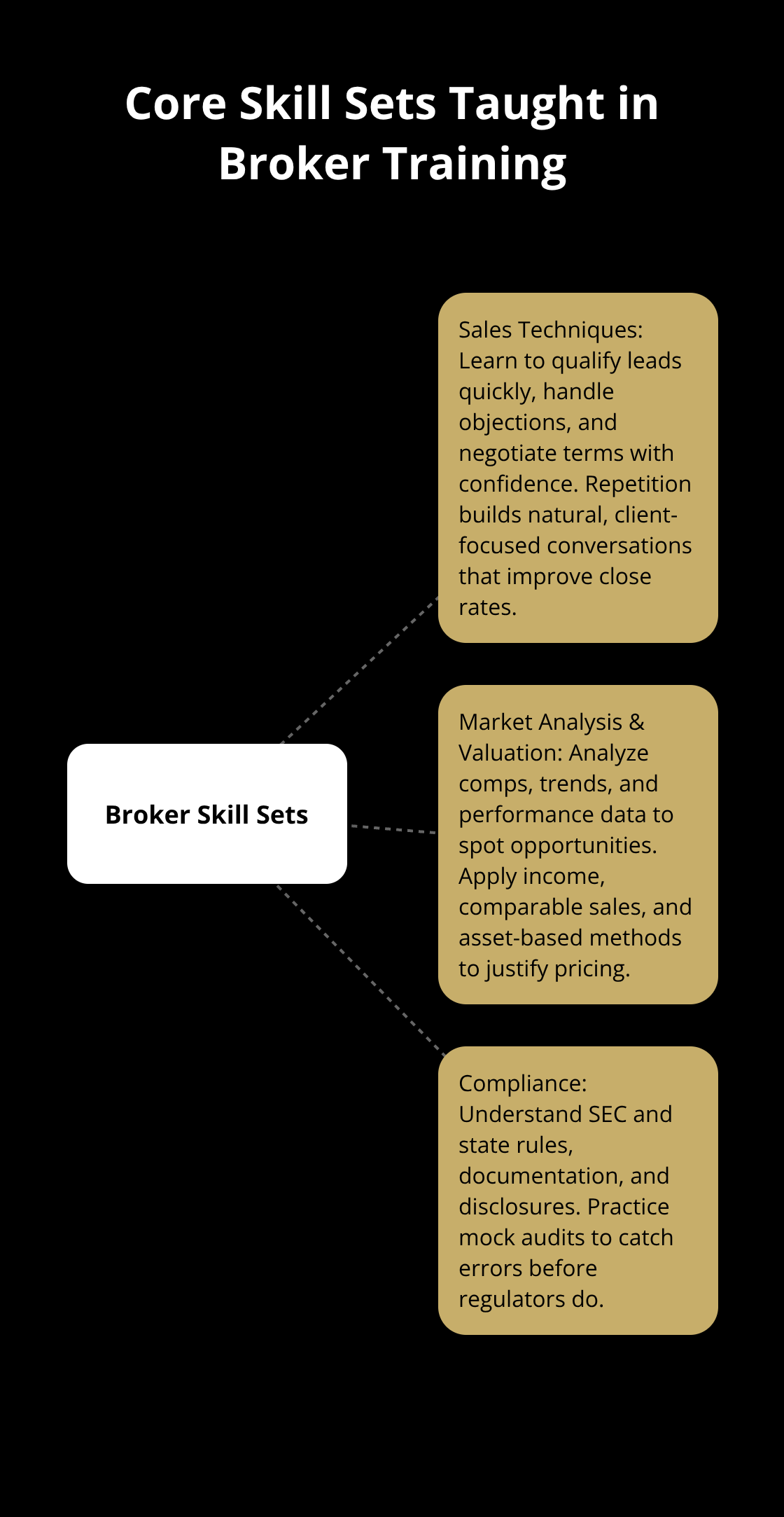 Core Skill Sets Taught in Broker Training

Broker Skill Sets

Sales Techniques: Learn to qualify leads quickly, handle objections, and negotiate terms with confidence. Repetition builds natural, client-focused conversations that improve close rates.

Market Analysis & Valuation: Analyze comps, trends, and performance data to spot opportunities. Apply income, comparable sales, and asset-based methods to justify pricing.

Compliance: Understand SEC and state rules, documentation, and disclosures. Practice mock audits to catch errors before regulators do.