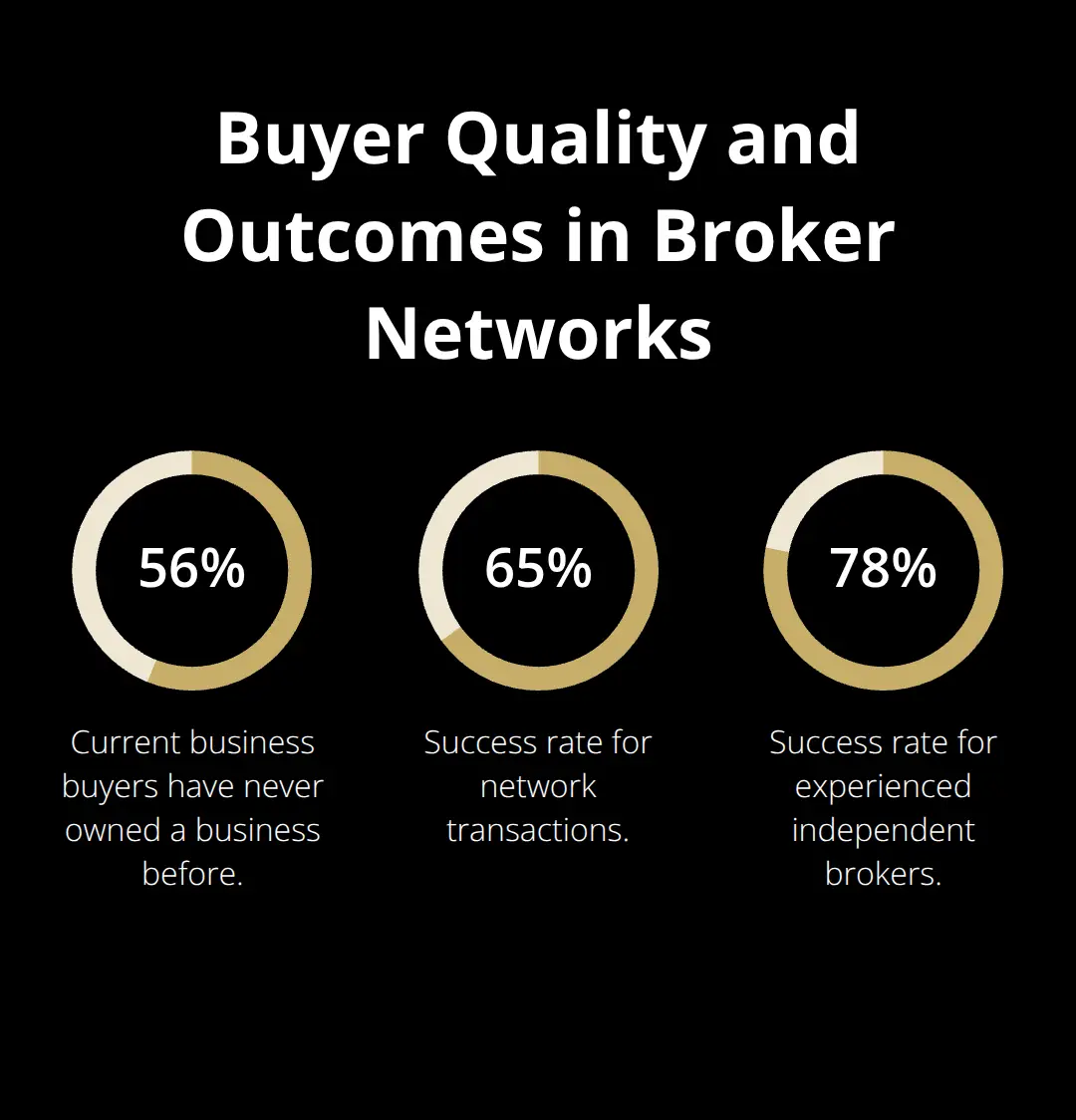 Buyer Quality and Outcomes in Broker Networks

56%

Current business buyers have never owned a business before.

65%

Success rate for network transactions.

78%

Success rate for experienced independent brokers.