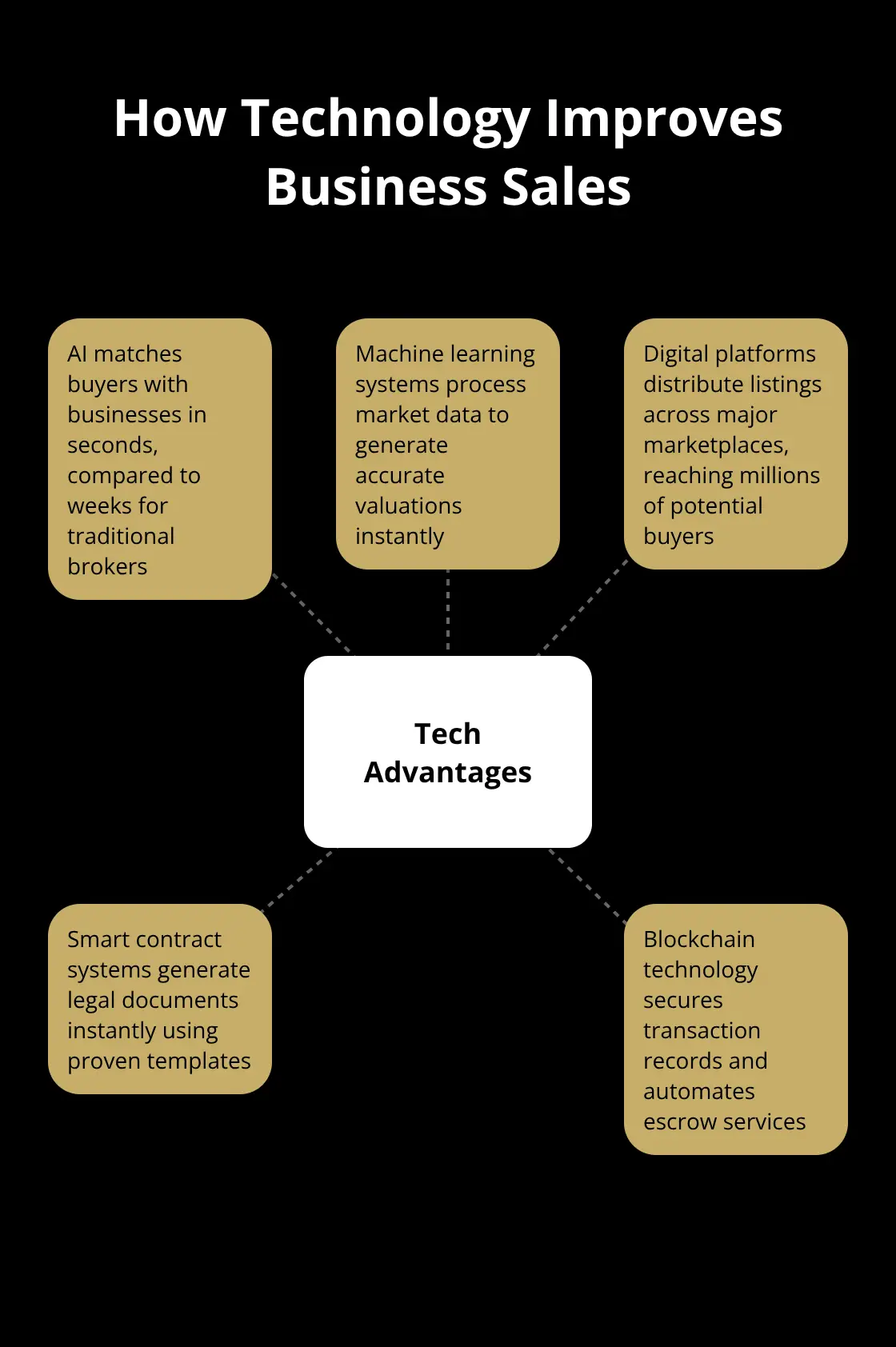 How Technology Improves Business Sales

AI matches buyers with businesses in seconds, compared to weeks for traditional brokers

Machine learning systems process market data to generate accurate valuations instantly

Digital platforms distribute listings across major marketplaces, reaching millions of potential buyers

Tech Advantages

Smart contract systems generate legal documents instantly using proven templates

Blockchain technology secures transaction records and automates escrow services