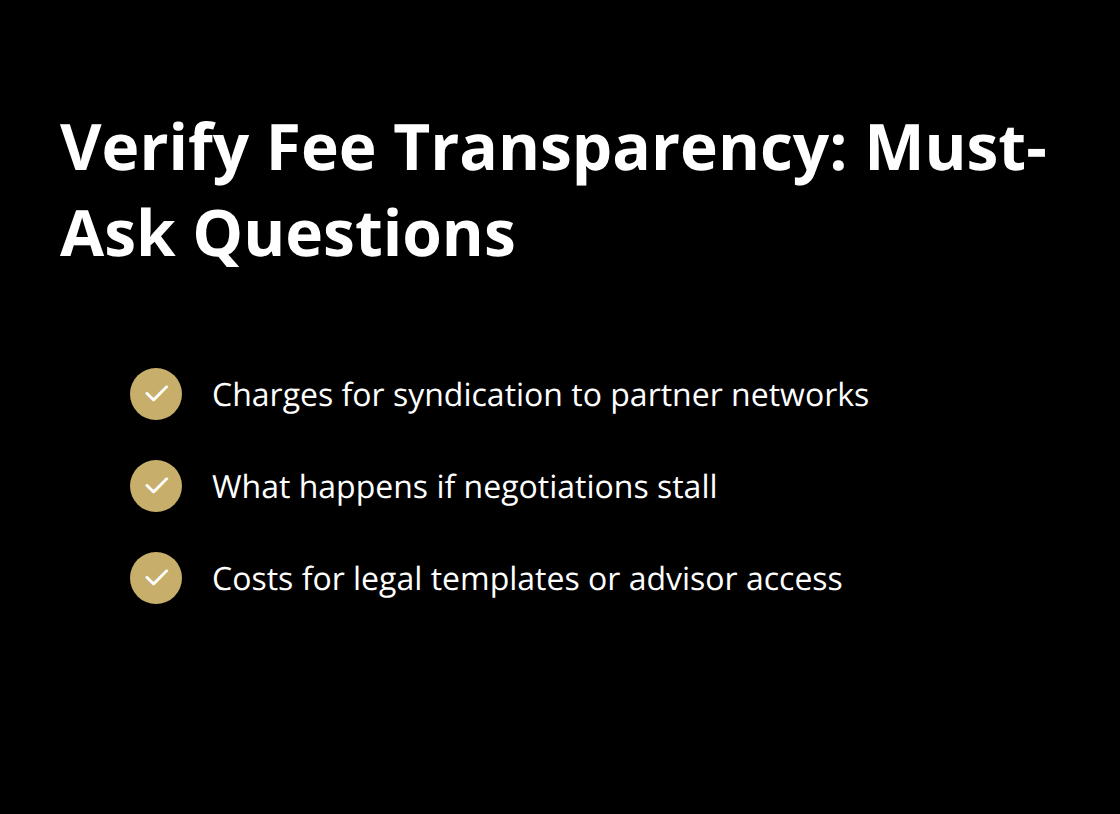 Verify Fee Transparency: Must-Ask Questions

✓ Charges for syndication to partner networks

✓ What happens if negotiations stall

✓ Costs for legal templates or advisor access