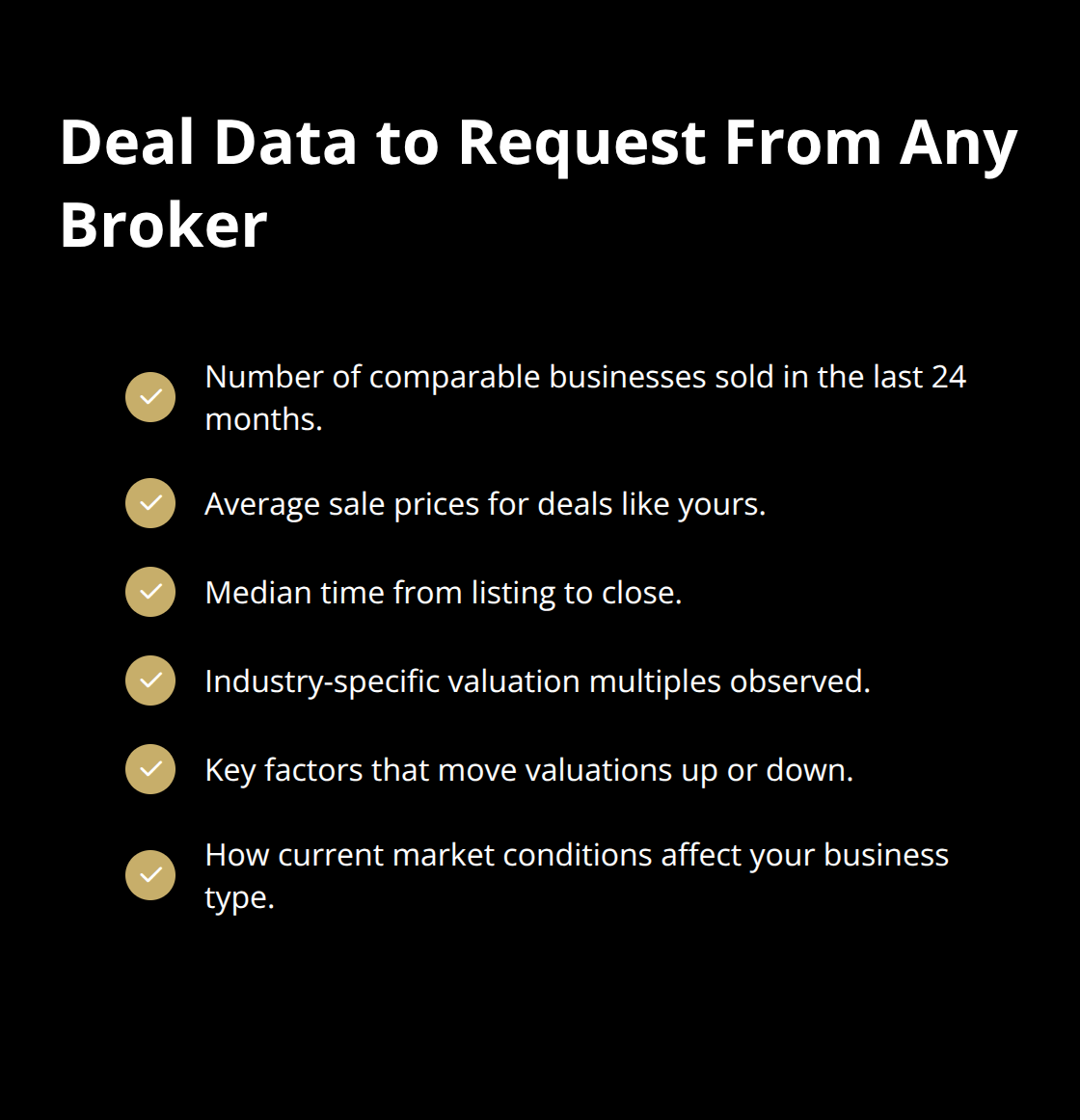 Deal Data to Request From Any Broker

Number of comparable businesses sold in the last 24 months.

Average sale prices for deals like yours.

Median time from listing to close.

Industry-specific valuation multiples observed.

Key factors that move valuations up or down.

How current market conditions affect your business type.