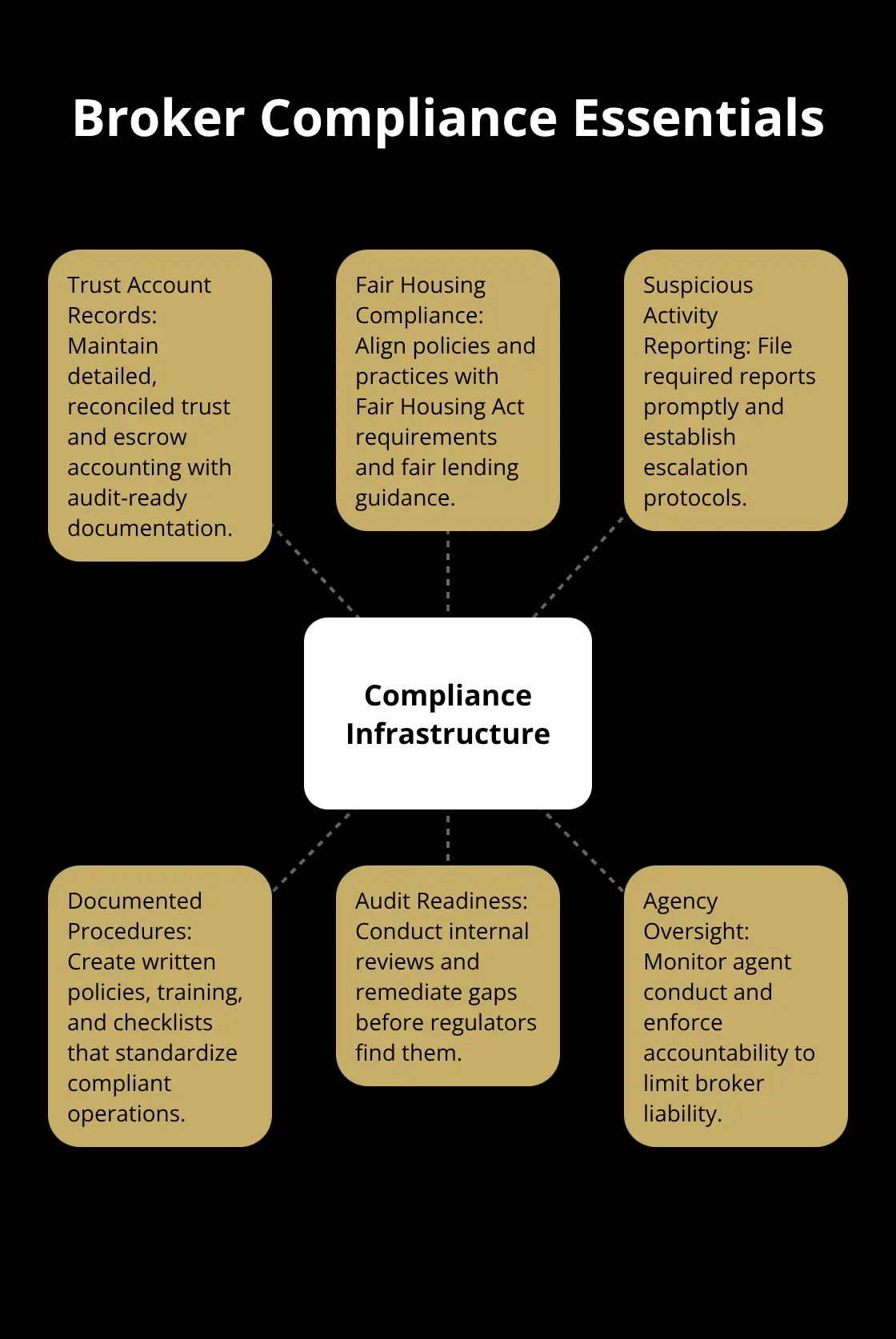 Broker Compliance Essentials

Trust Account Records: Maintain detailed, reconciled trust and escrow accounting with audit-ready documentation.

Fair Housing Compliance: Align policies and practices with Fair Housing Act requirements and fair lending guidance.

Suspicious Activity Reporting: File required reports promptly and establish escalation protocols.

Compliance Infrastructure

Documented Procedures: Create written policies, training, and checklists that standardize compliant operations.

Audit Readiness: Conduct internal reviews and remediate gaps before regulators find them.

Agency Oversight: Monitor agent conduct and enforce accountability to limit broker liability.