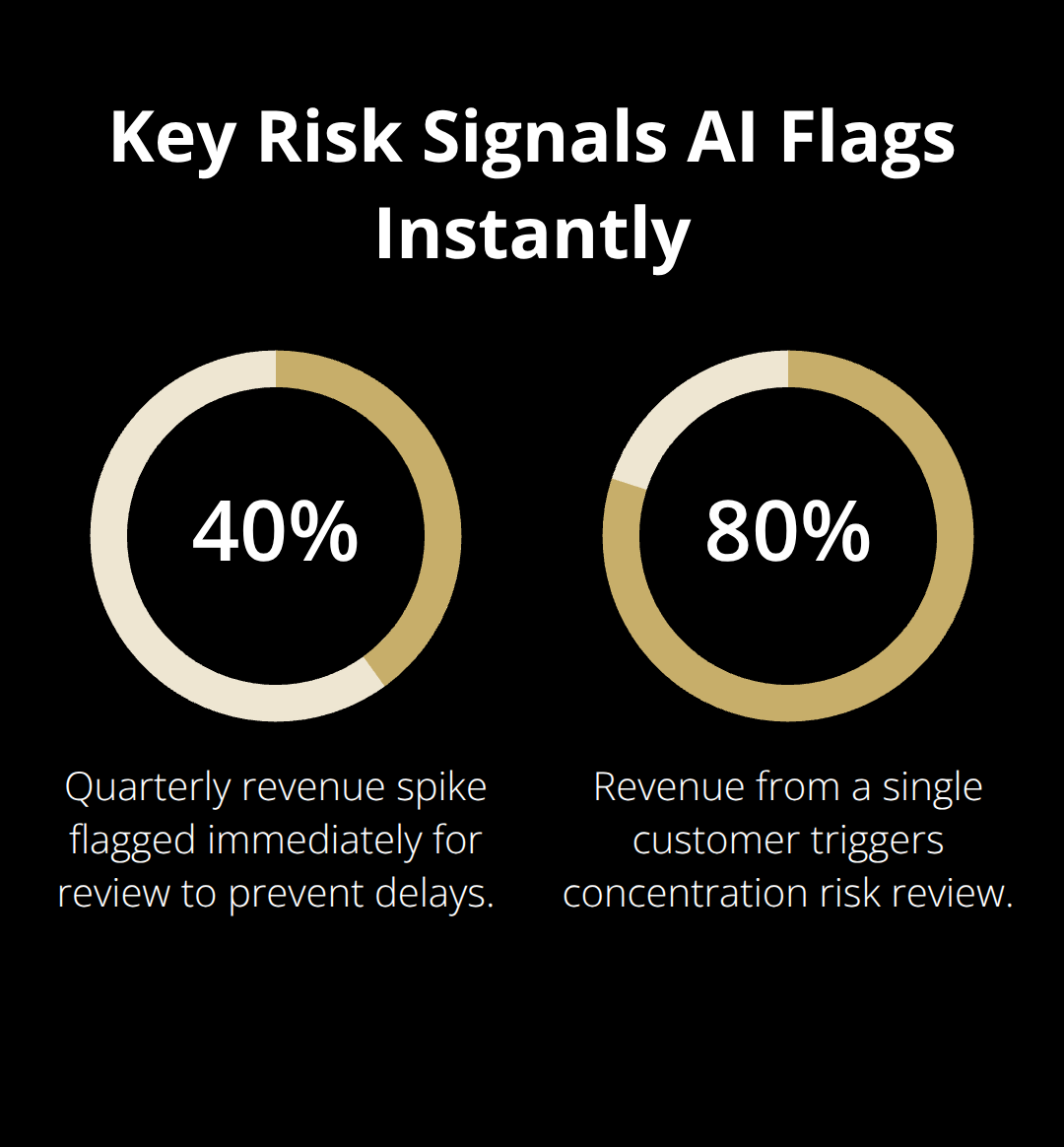 Key Risk Signals AI Flags Instantly

40%

Quarterly revenue spike flagged immediately for review to prevent delays.

80%

Revenue from a single customer triggers concentration risk review.