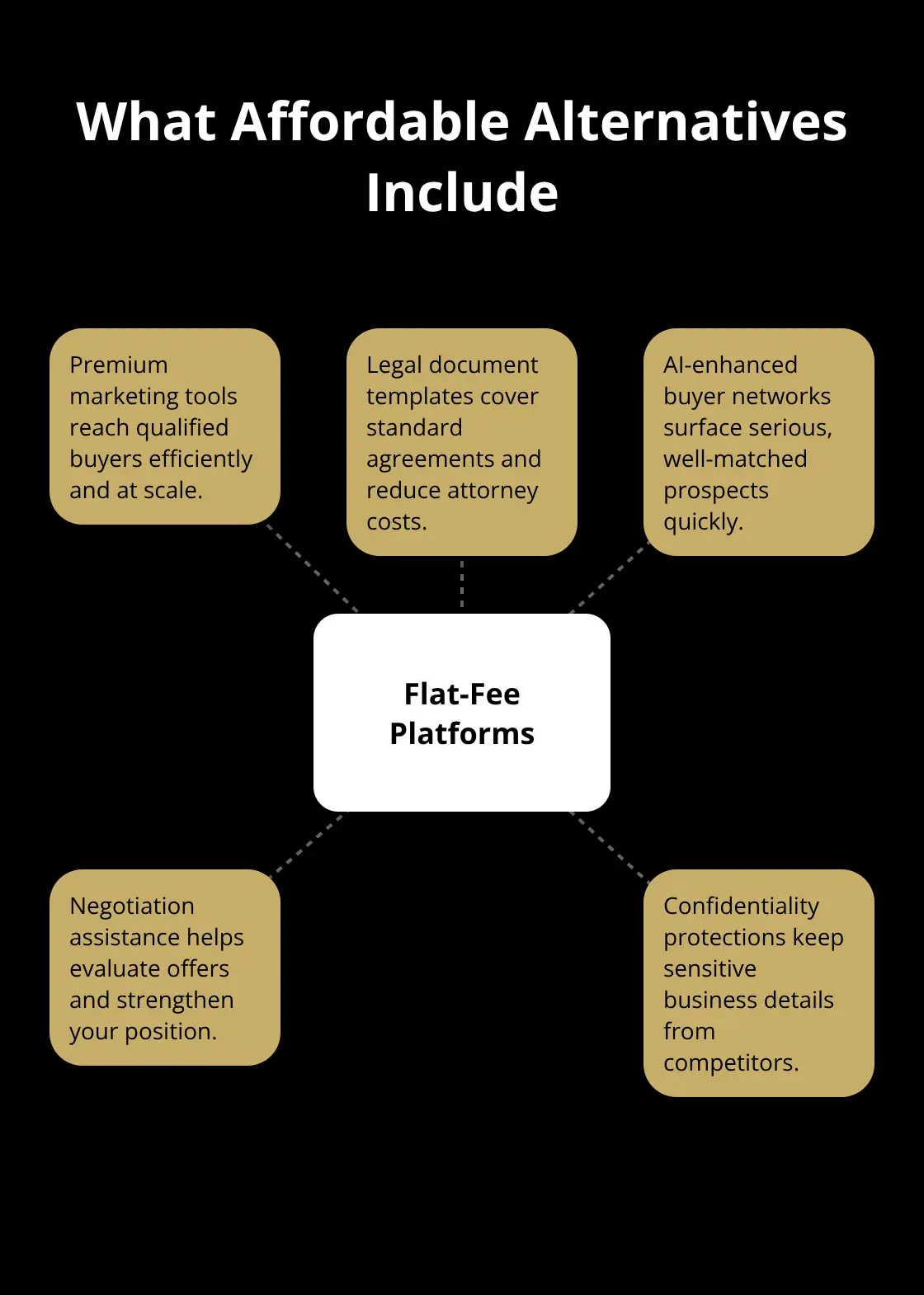 What Affordable Alternatives Include

Premium marketing tools reach qualified buyers efficiently and at scale.

Legal document templates cover standard agreements and reduce attorney costs.

AI-enhanced buyer networks surface serious, well-matched prospects quickly.

Flat-Fee Platforms

Negotiation assistance helps evaluate offers and strengthen your position.

Confidentiality protections keep sensitive business details from competitors.